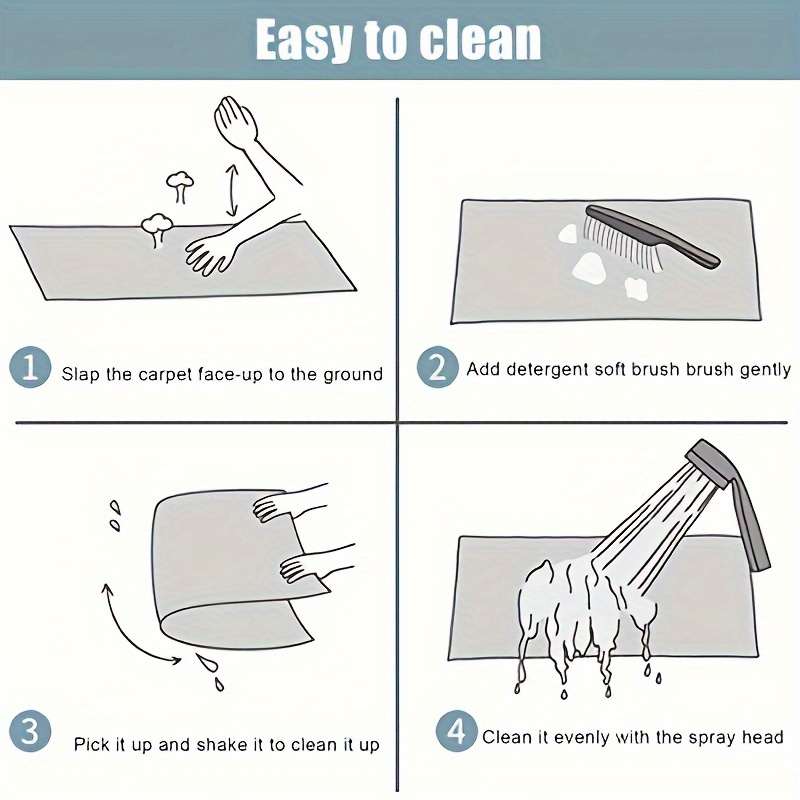 Easy to clean

1 Slap the carpet face-up to the ground

2 Add detergent soft brush brush gently

3 Pick it up and shake it to clean it up

4 Clean it evenly with the spray head